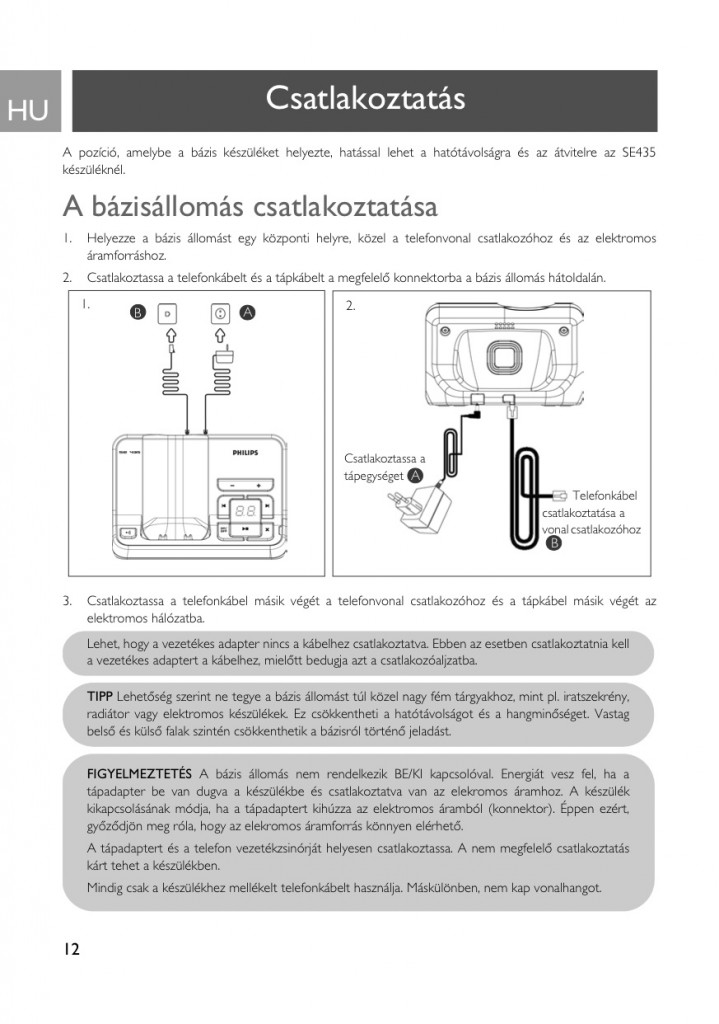 HU

Csatlakoztatás

A pozíció, amelybe a bázis készüléket helyezte, hatással lehet a hatótávolságra és az átvitelre az SE435 készüléknél.

A bázisállomás csatlakoztatása

1. Helyezze a bázis állomást egy központi helyre, közel a telefonvonal csatlakozóhoz és az elektromos áramforráshoz.

2. Csatlakoztassa a telefonkábelt és a tápkábelt a megfelelő konnektorba a bázis állomás hátoldalán.

1.

B

A

PHILIPS

2.

Csatlakoztassa a tápegységet A

Telefonkábel csatlakoztatása a vonal csatlakozóhoz B

3. Csatlakoztassa a telefonkábel másik végét a telefonvonal csatlakozóhoz és a tápkábel másik végét az elektromos hálózatba.

Lehet, hogy a vezetékes adapter nincs a kábelhez csatlakoztatva. Ebben az esetben csatlakoztatnia kell a vezetékes adaptert a kábelhez, mielőtt bedugja azt a csatlakozóaljzatba.

TIPP Lehetőség szerint ne tegye a bázis állomást túl közel nagy fém tárgyakhoz, mint pl. iratszekrény, radiátor vagy elektromos készülékek. Ez csökkentheti a hatótávolságot és a hangminőséget. Vastag belső és külső falak szintén csökkenthetik a bázisról történő jeladást.

FIGYELMEZTETÉS A bázis állomás nem rendelkezik BE/KI kapcsolóval. Energiát vesz fel, ha a tápadapter be van dugva a készülékbe és csatlakoztatva van az elekromos áramhoz. A készülék kikapcsolásának módja, ha a tápadaptert kihúzza az elektromos áramból (konnektor). Éppen ezért, győződjön meg róla, hogy az elekromos áramforrás könnyen elérhető.

A tápadaptert és a telefon vezetékzsinórját helyesen csatlakoztassa. A nem megfelelő csatlakoztatás kárt tehet a készülékben.

Mindig csak a készülékhez mellékelt telefonkábelt használja. Máskülönben, nem kap vonalhangot.

12